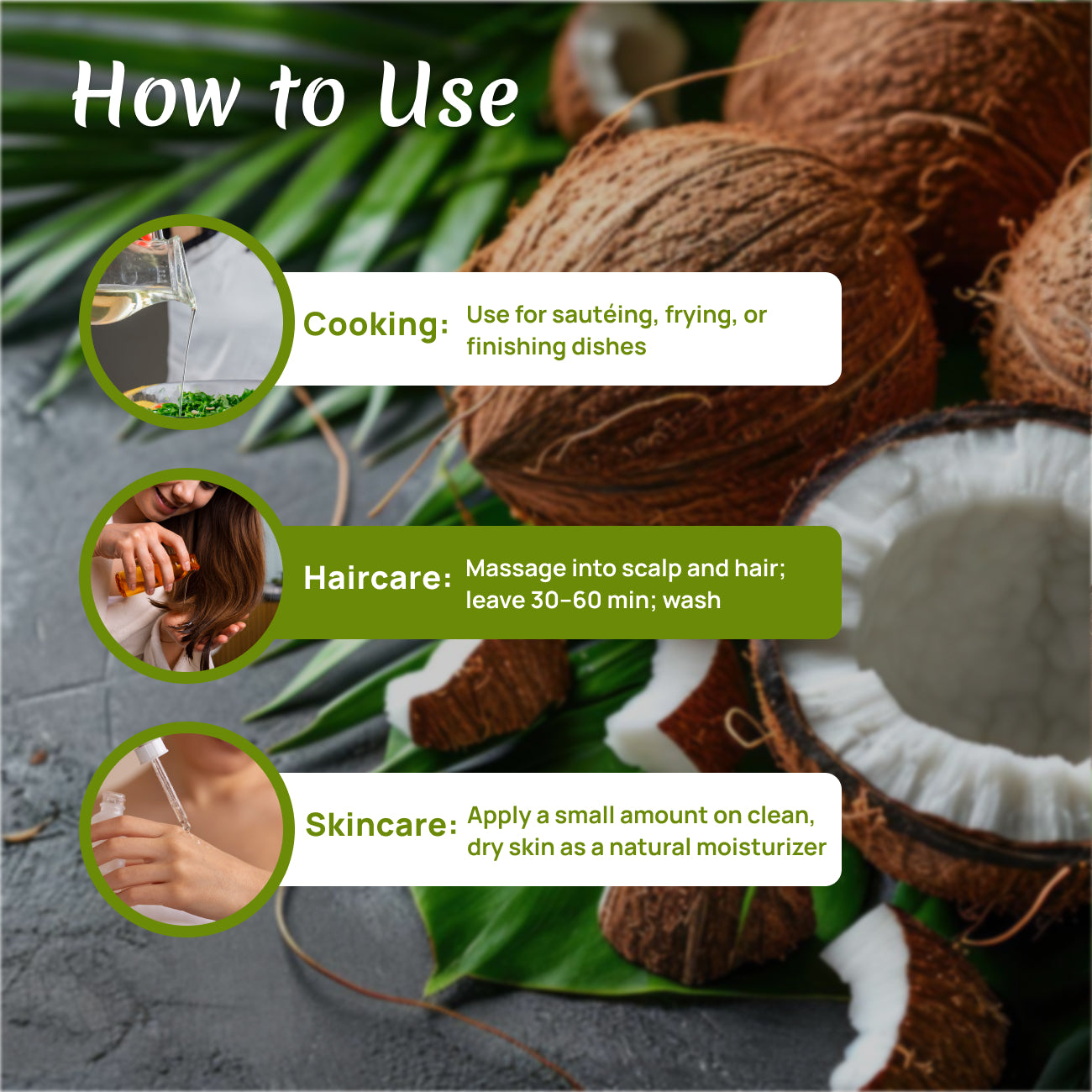 How to Use

Cooking: Use for sautéing, frying, or finishing dishes

Haircare: Massage into scalp and hair; leave 30-60 min; wash

Skincare: Apply a small amount on clean, dry skin as a natural moisturizer